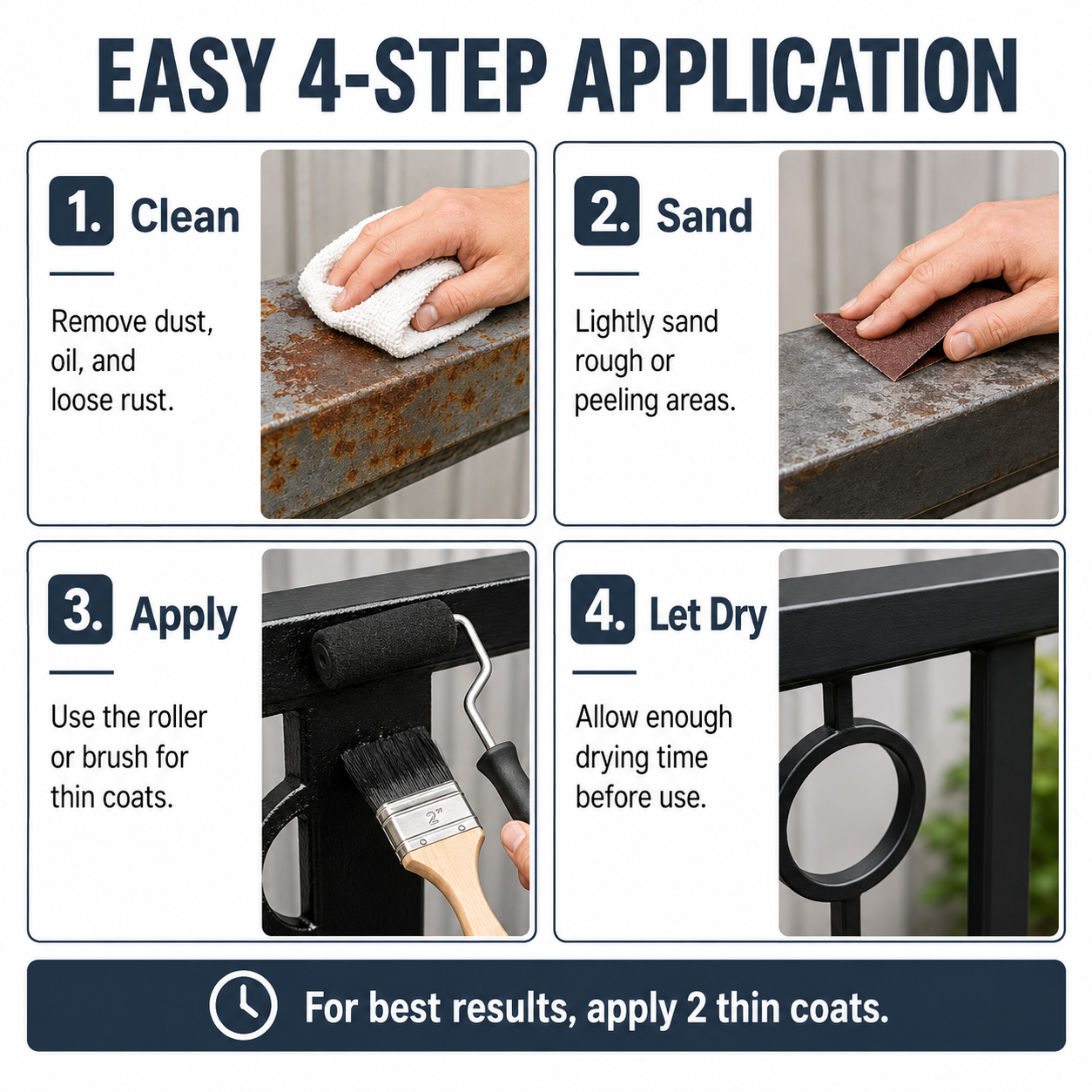 EASY 4-STEP APPLICATION

1. Clean

Remove dust, oil, and loose rust.

2. Sand

Lightly sand rough or peeling areas.

3. Apply

Use the roller or brush for thin coats.

2"

4. Let Dry

Allow enough drying time before use.

For best results, apply 2 thin coats.